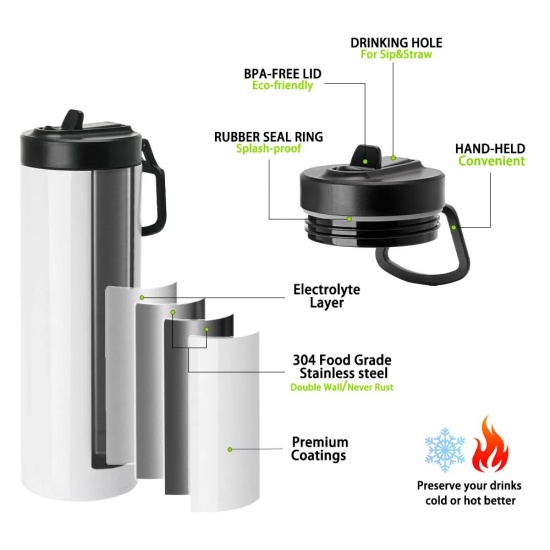 DRINKING HOLE
For Sip&Straw

BPA-FREE LID
Eco-friendly

RUBBER SEAL RING
Splash-proof

HAND-HELD
Convenient

Electrolyte Layer

304 Food Grade Stainless steel
Double Wall/Never Rust

Premium Coatings

Preserve your drinks cold or hot better